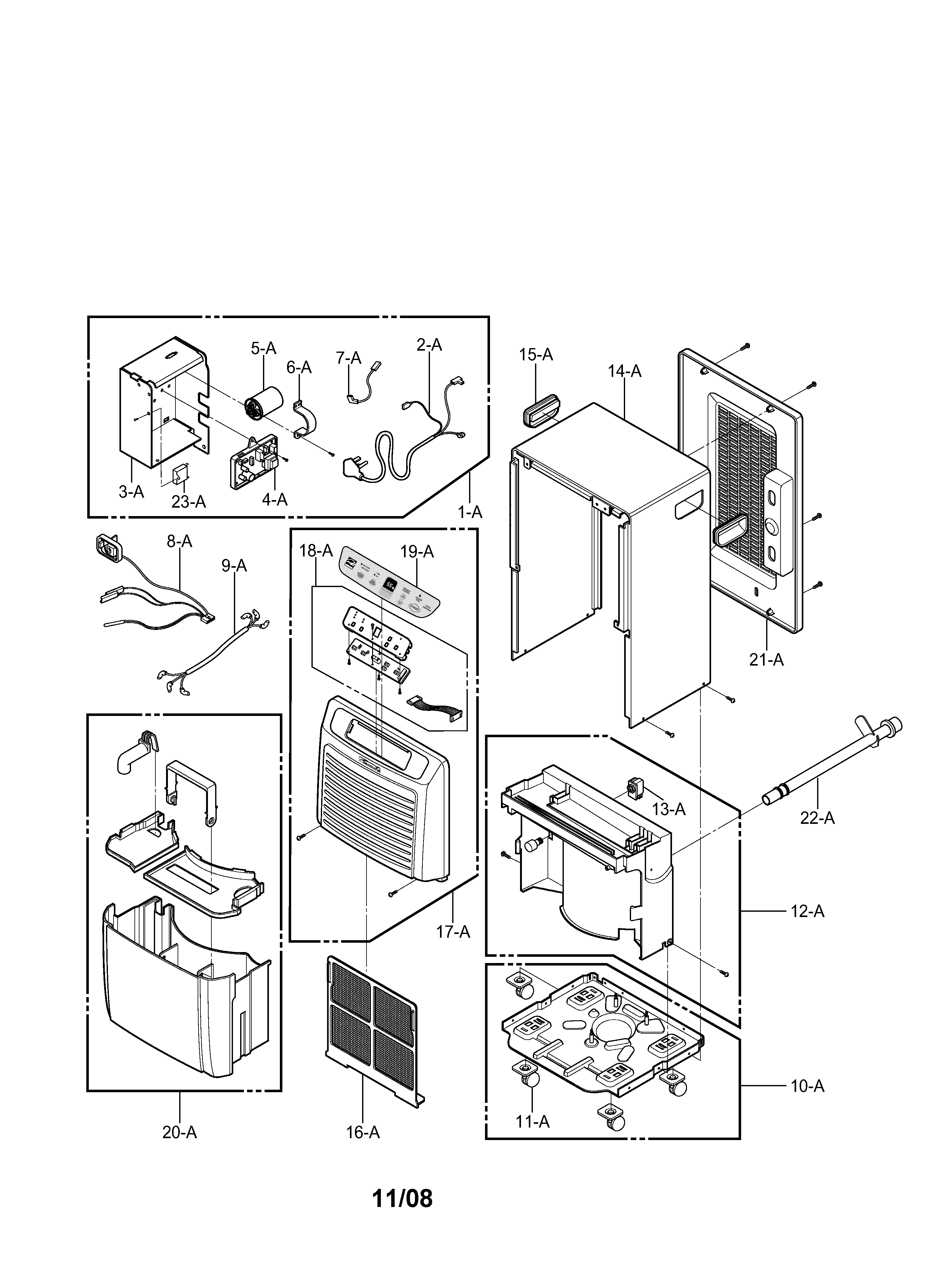 5-A
6-A
7-A
2-A
15-A
14-A
3-A
23-A
4-A
1-A
8-A
9-A
18-A
19-A
21-A
13-A
22-A
12-A
17-A
10-A
11-A
20-A
16-A

11/08