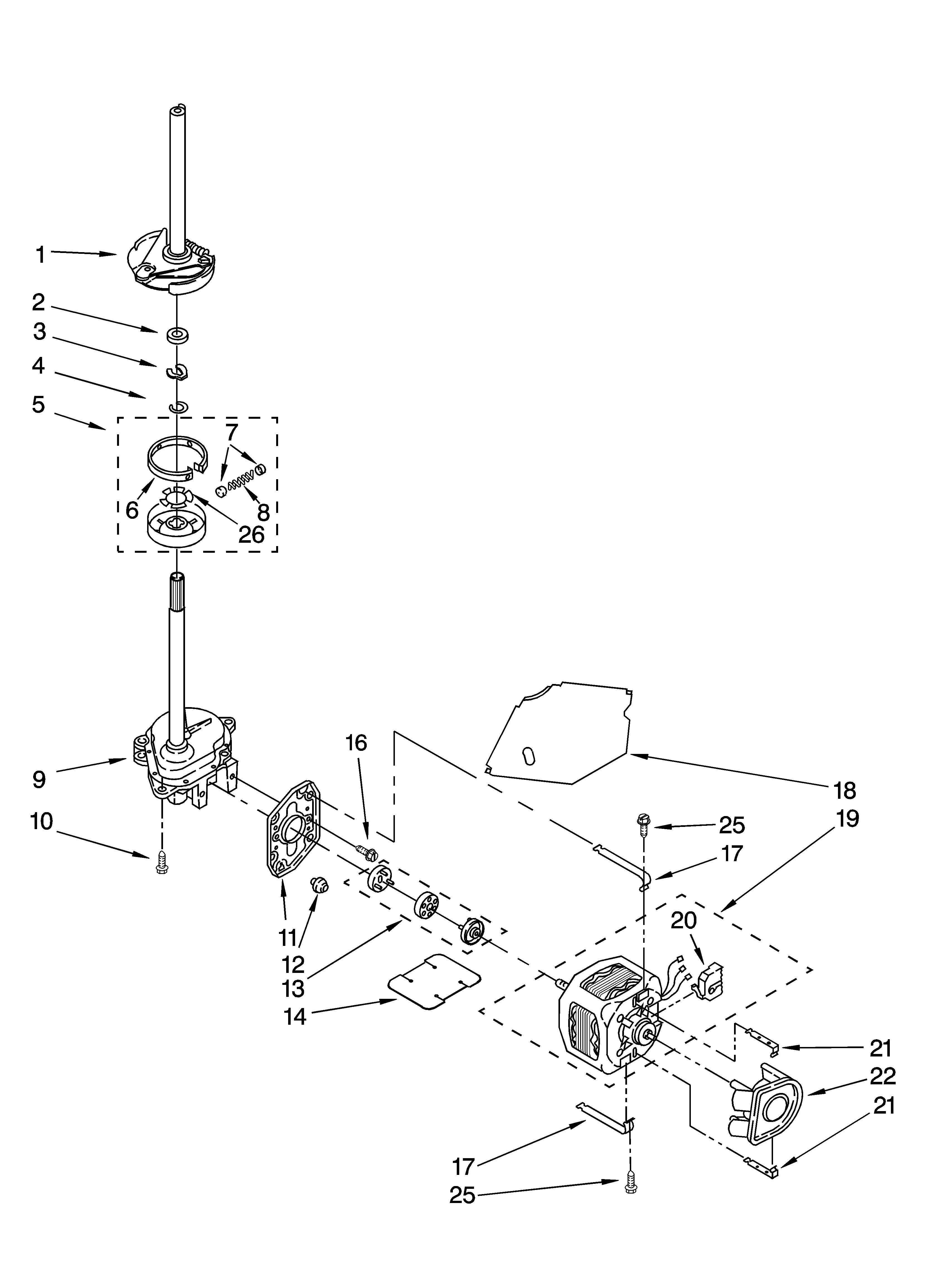 1
2
3
4
5
7
6
8
26
9
10
16
11
12
13
14
18
25
19
17
20
21
22
21
17
25