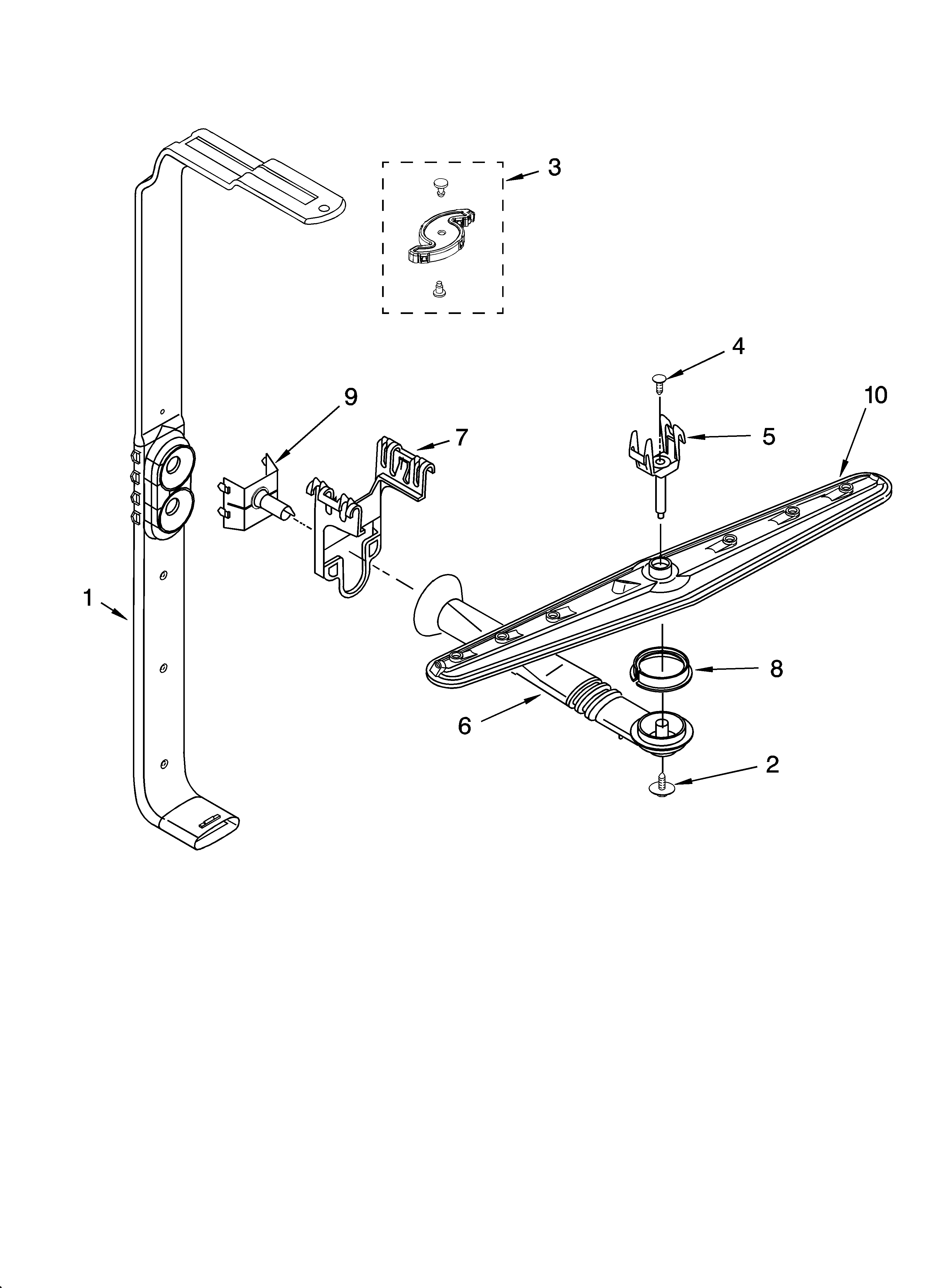 3

4

9

10

7

5

1

8

6

2