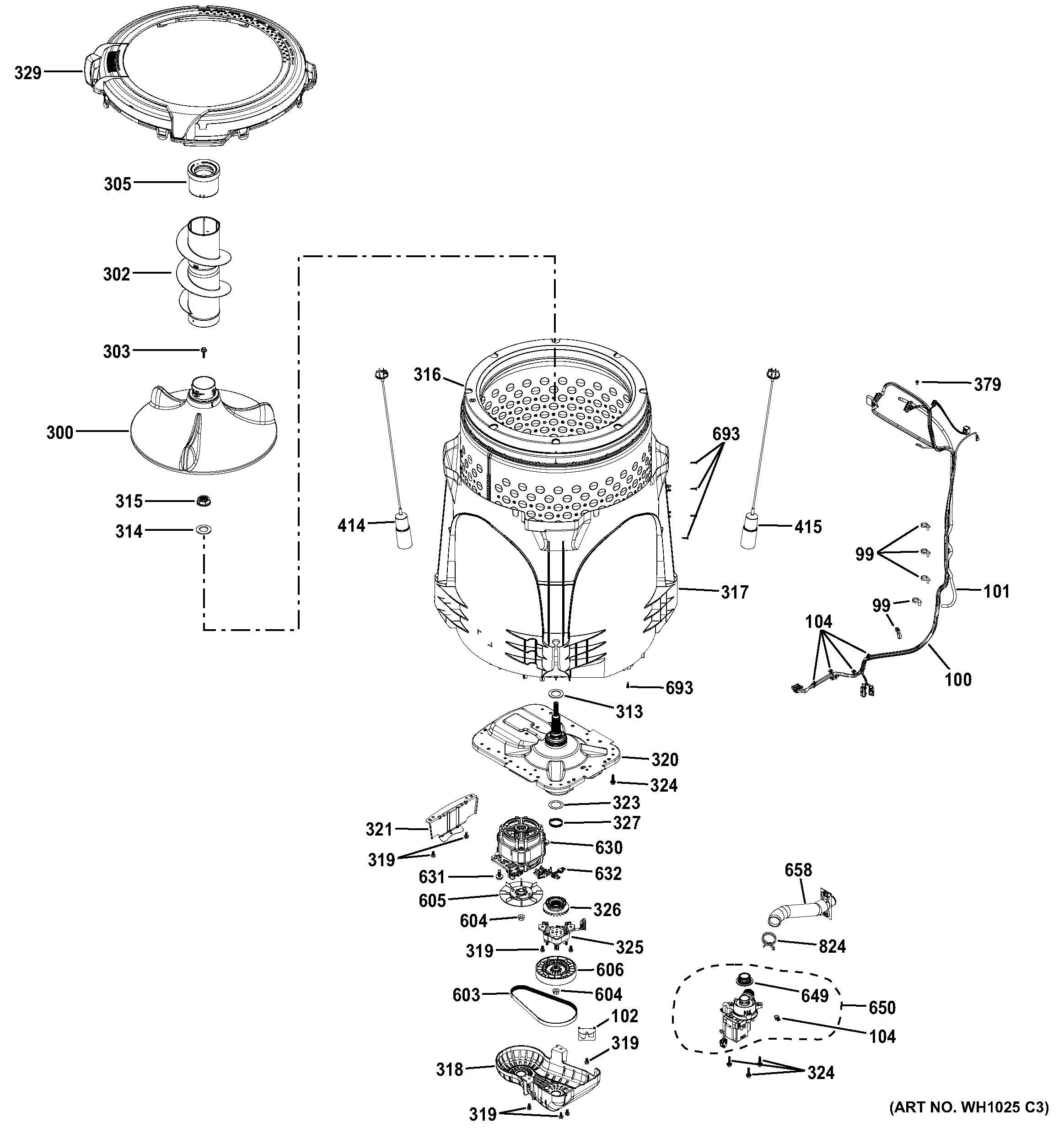 329
305
302
303
300
315
314
316
414
693
415
379
99
101
99
104
100
317
693
313
320
324
323
327
321
319
630
631
632
605
326
604
325
319
606
603
604
102
319
318
319
658
824
649
650
104
324
(ART NO. WH1025 C3)