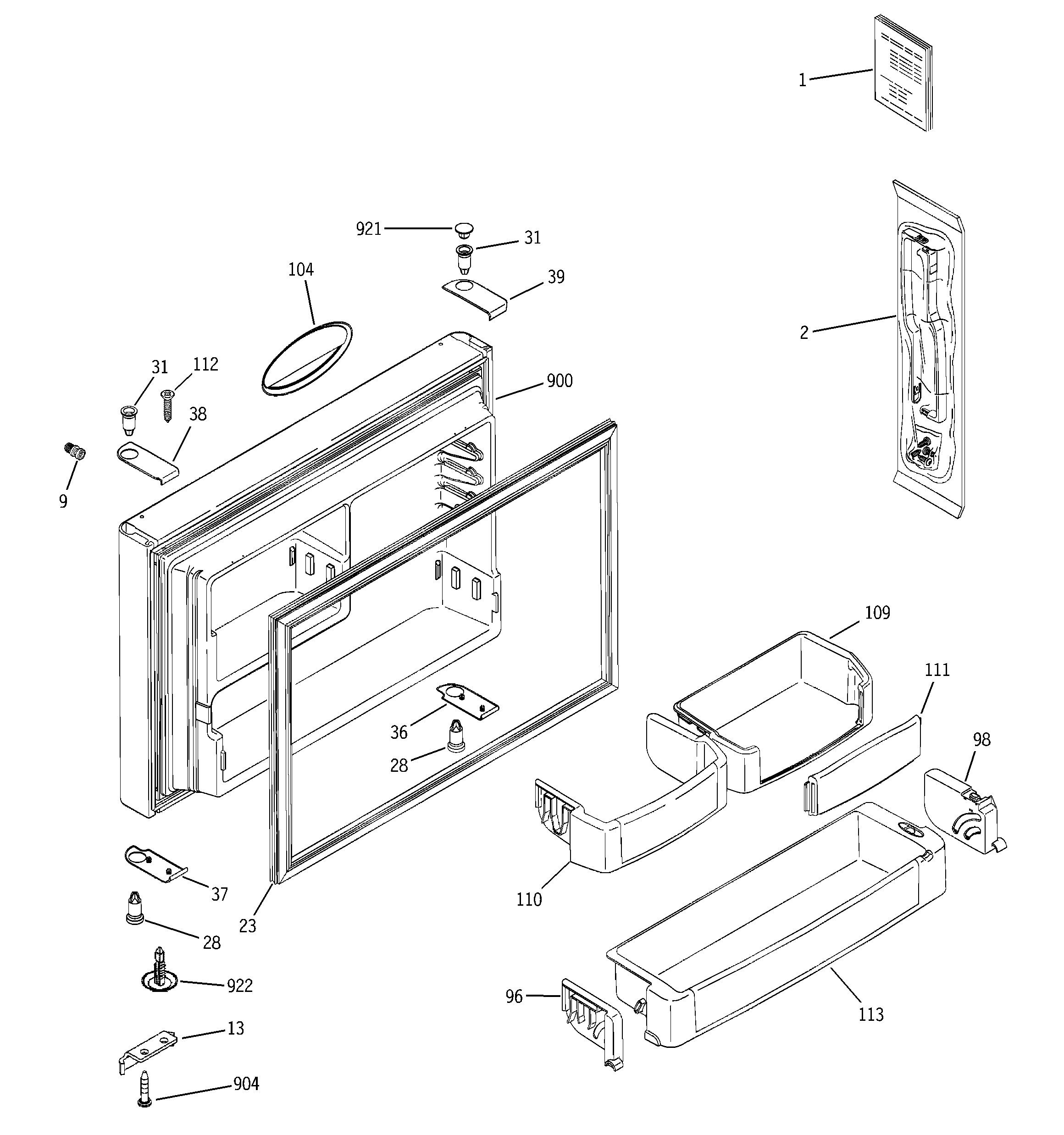 1

921

31

104

39

2

31

112

900

38

9

109

111

36

98

28

110

37

23

28

922

96

113

13

904