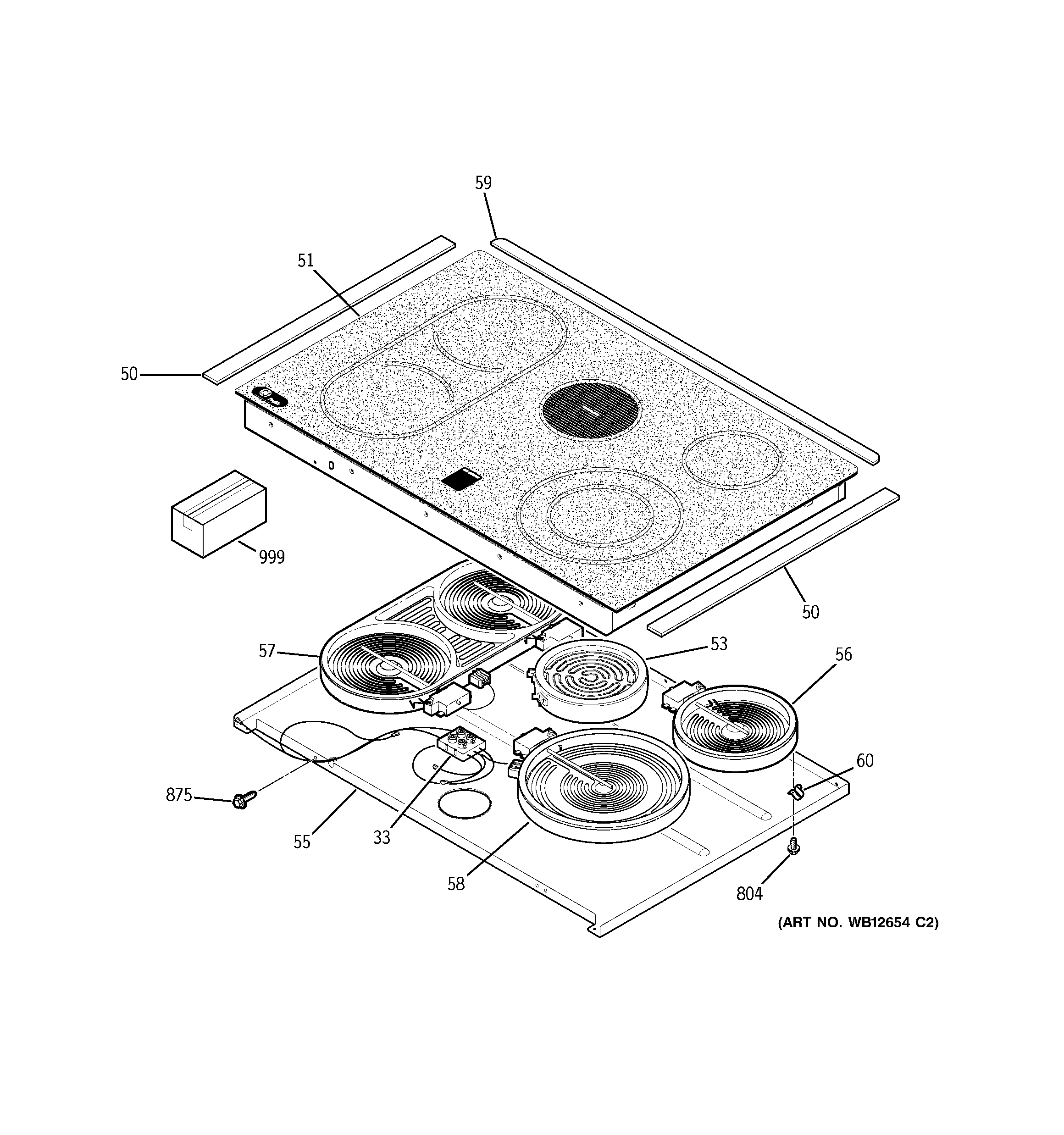 59
51
50
999
50
57
53
56
60
875
55
33
58
804
(ART NO. WB12654 C2)