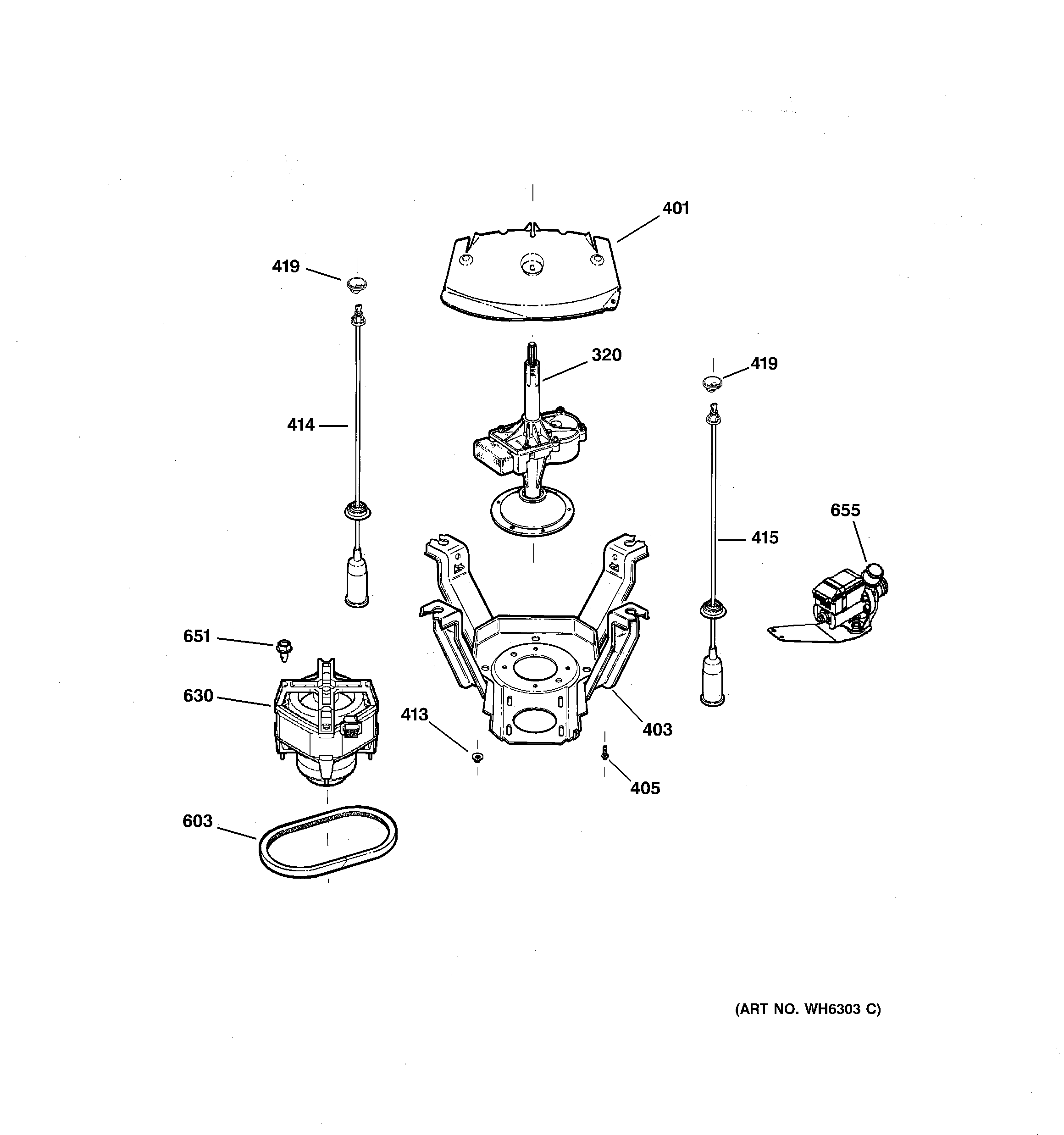 401

419

320

419

414

655

415

651

630

413

403

405

603

(ART NO. WH6303 C)