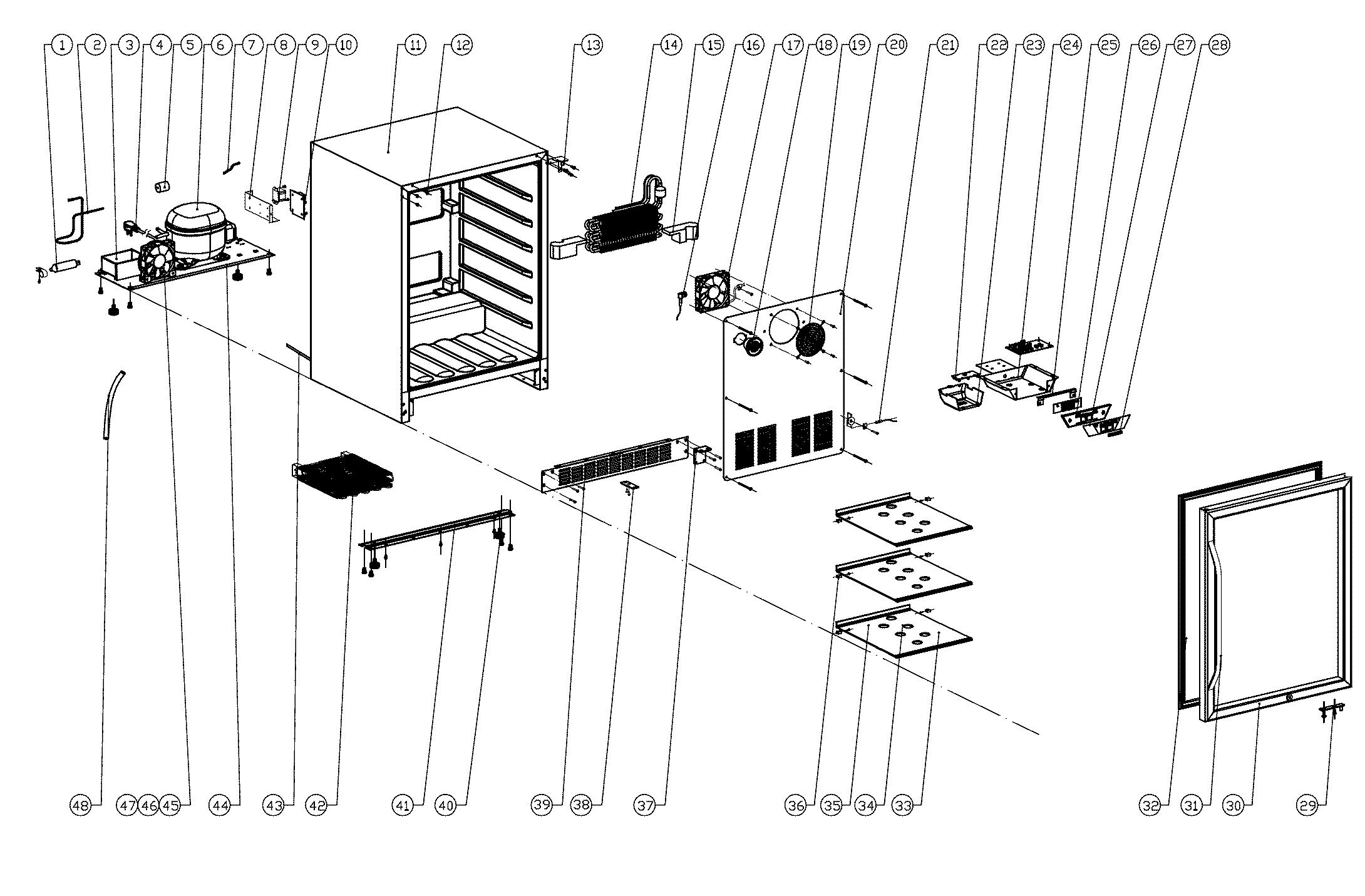 1 2 3 4 5 6 7 8 9 10 11 12 13 14 15 16 17 18 19 20 21 22 23 24 25 26 27 28

48 47 46 45 44 43 42 41 40 39 38 37 36 35 34 33 32 31 30 29