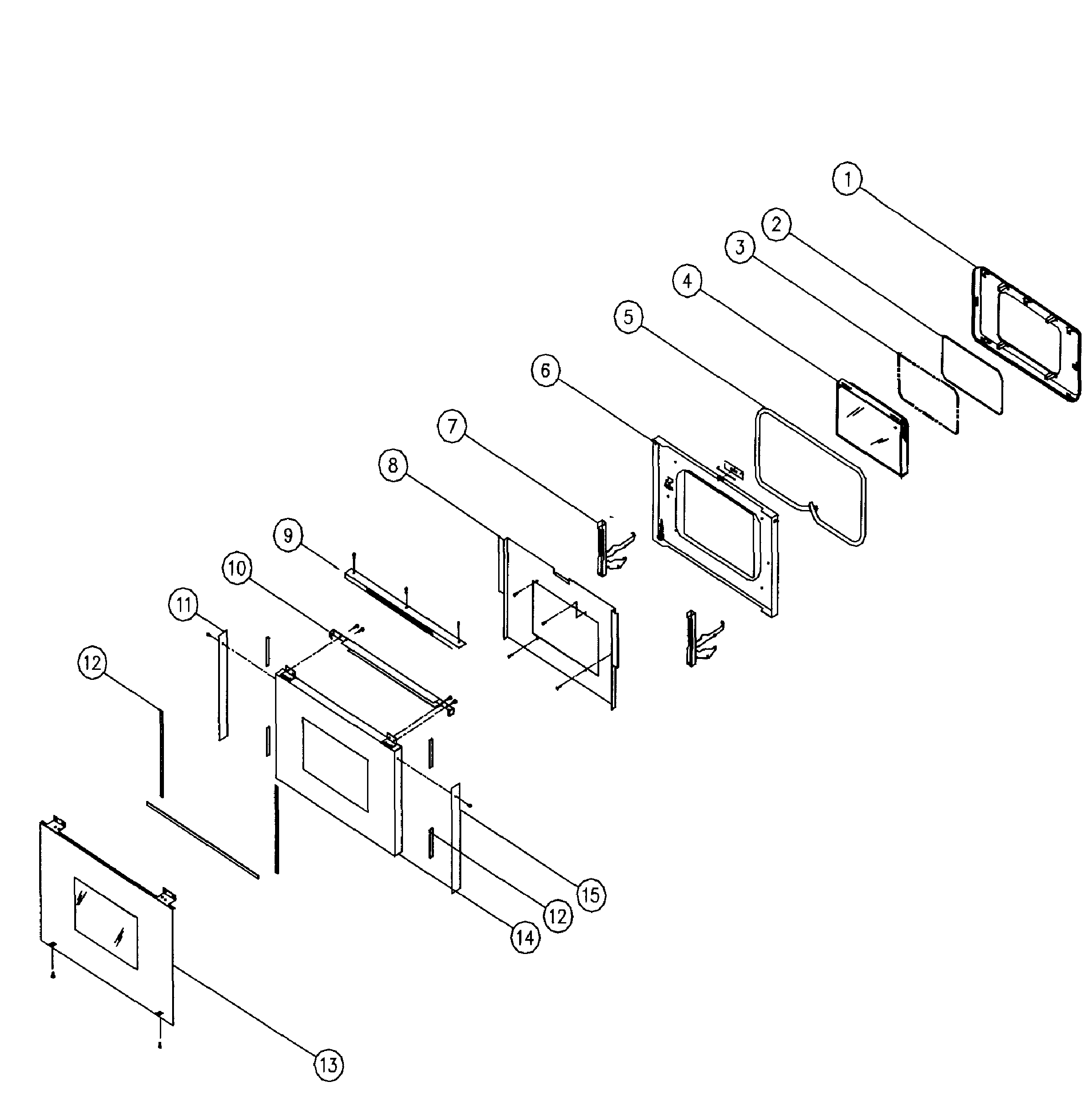 1
2
3
4
5
6
7
8
9
10
11
12
15
12
14
13