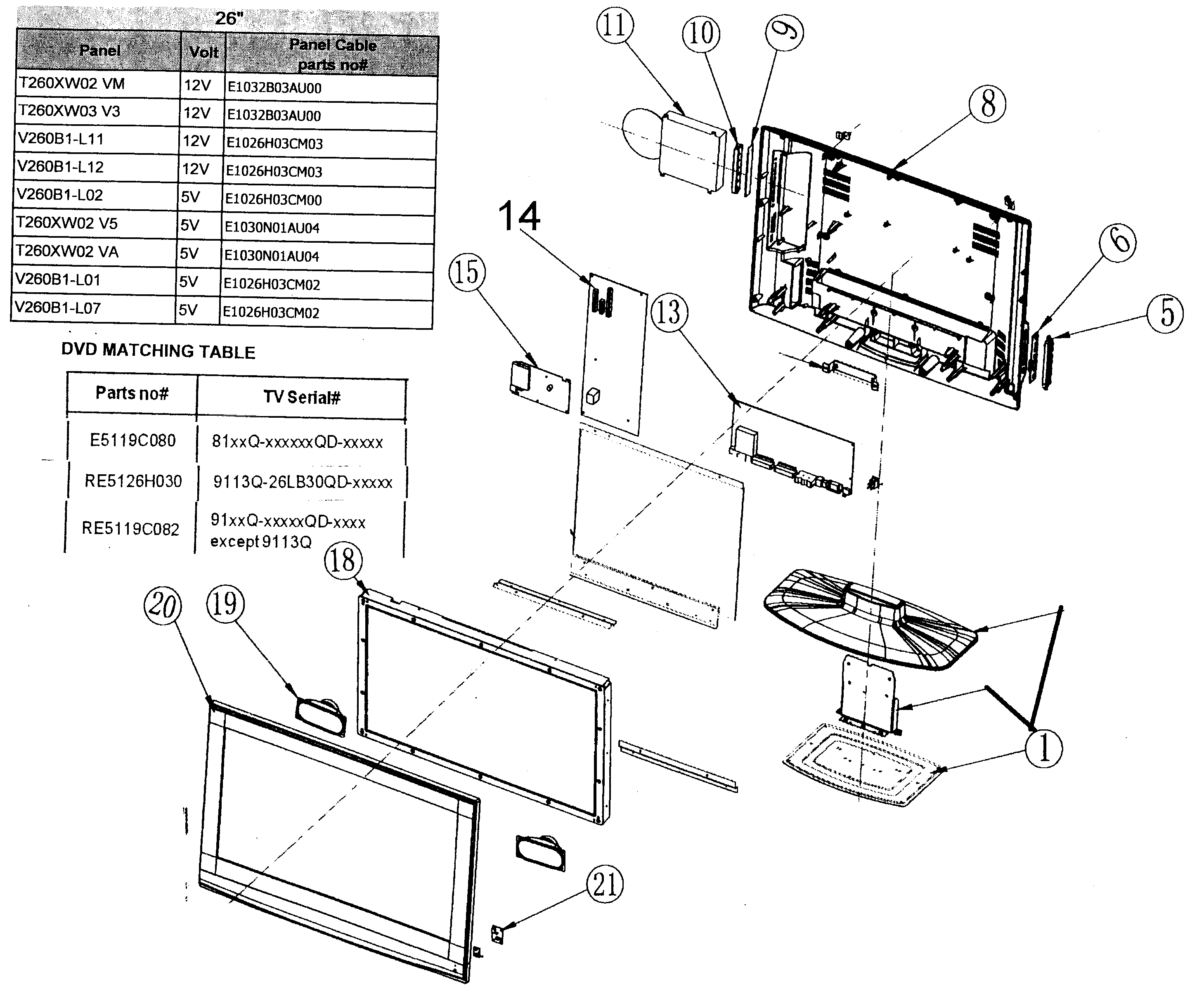 26"

| Panel | Volt | Panel Cable parts no# |
|---|---|---|
| T260XW02 VM | 12V | E1032B03AU00 |
| T260XW03 V3 | 12V | E1032B03AU00 |
| V260B1-L11 | 12V | E1026H03CM03 |
| V260B1-L12 | 12V | E1026H03CM03 |
| V260B1-L02 | 5V | E1026H03CM00 |
| T260XW02 V5 | 5V | E1030N01AU04 |
| T260XW02 VA | 5V | E1030N01AU04 |
| V260B1-L01 | 5V | E1026H03CM02 |
| V260B1-L07 | 5V | E1026H03CM02 |

DVD MATCHING TABLE

| Parts no# | TV Serial# |
|---|---|
| E5119C080 | 81xxQ-xxxxxxQD-xxxxx |
| RE5126H030 | 9113Q-26LB30QD-xxxxx |
| RE5119C082 | 91xxQ-xxxxxQD-xxxx except 9113Q |

11
10
9
8
14
15
13
6
5
18
20
19
1
21