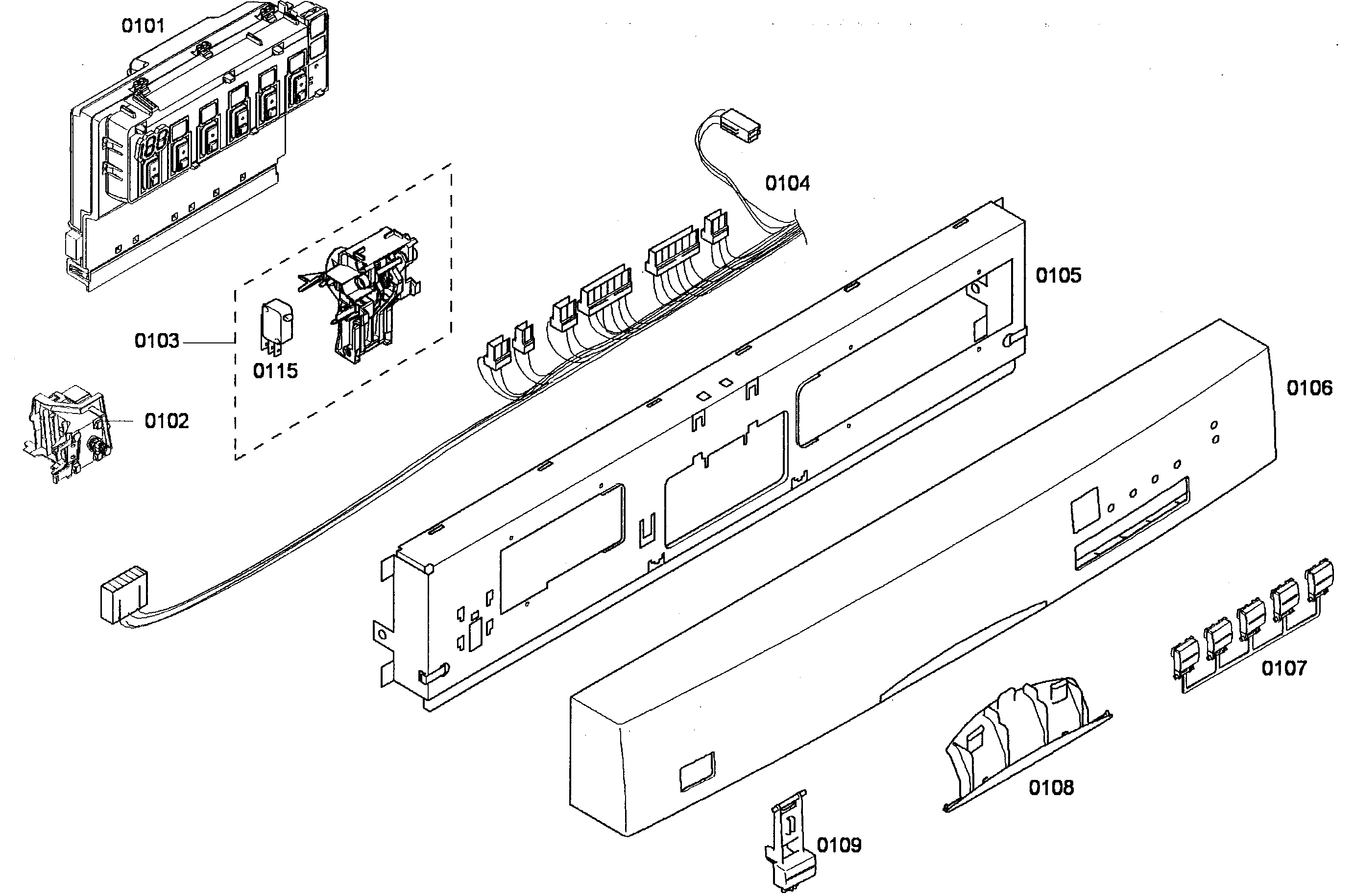 0101

0104

0105

0103

0115

0102

0106

0107

0108

0109