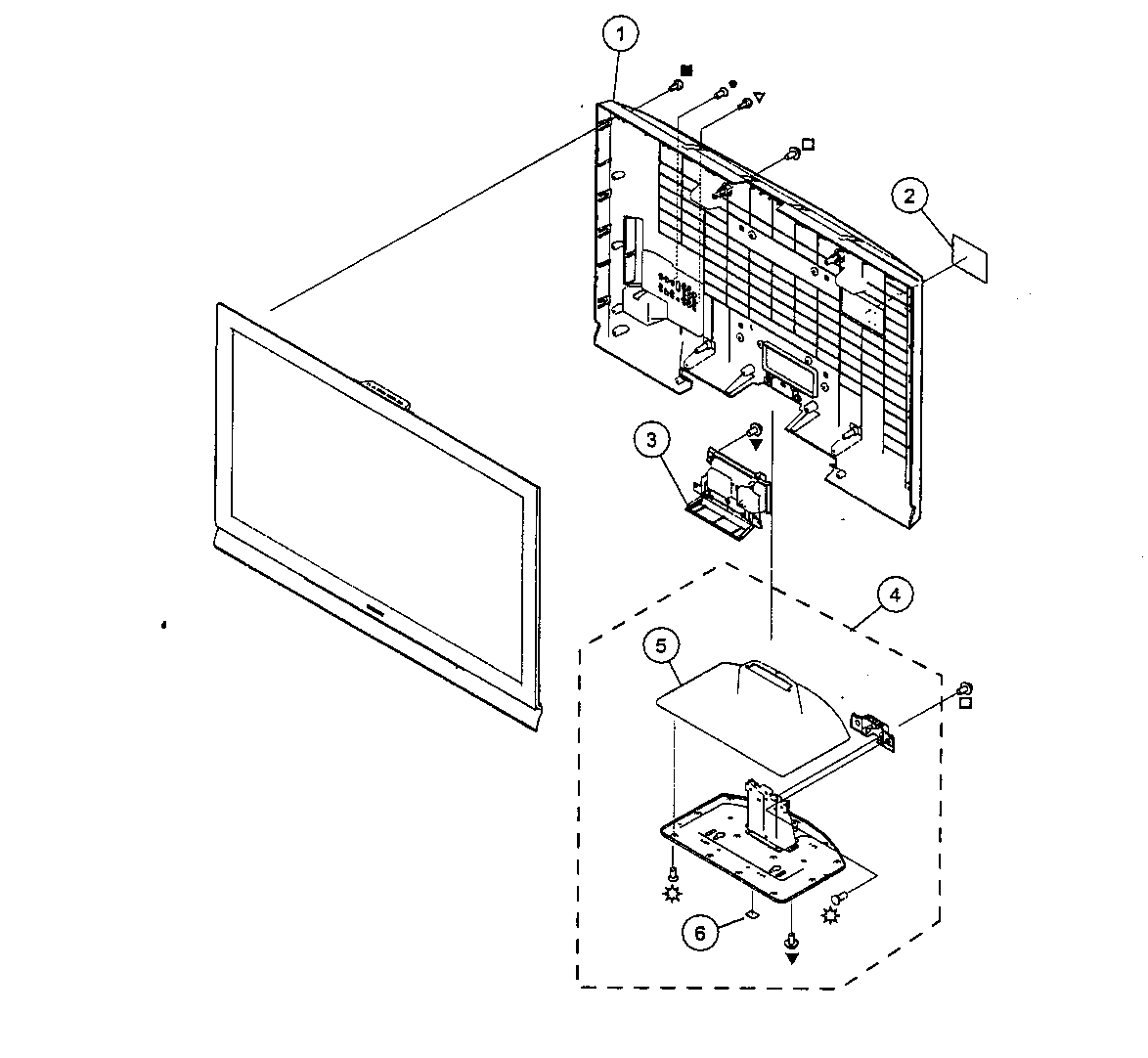 1
2
3
4
5
6