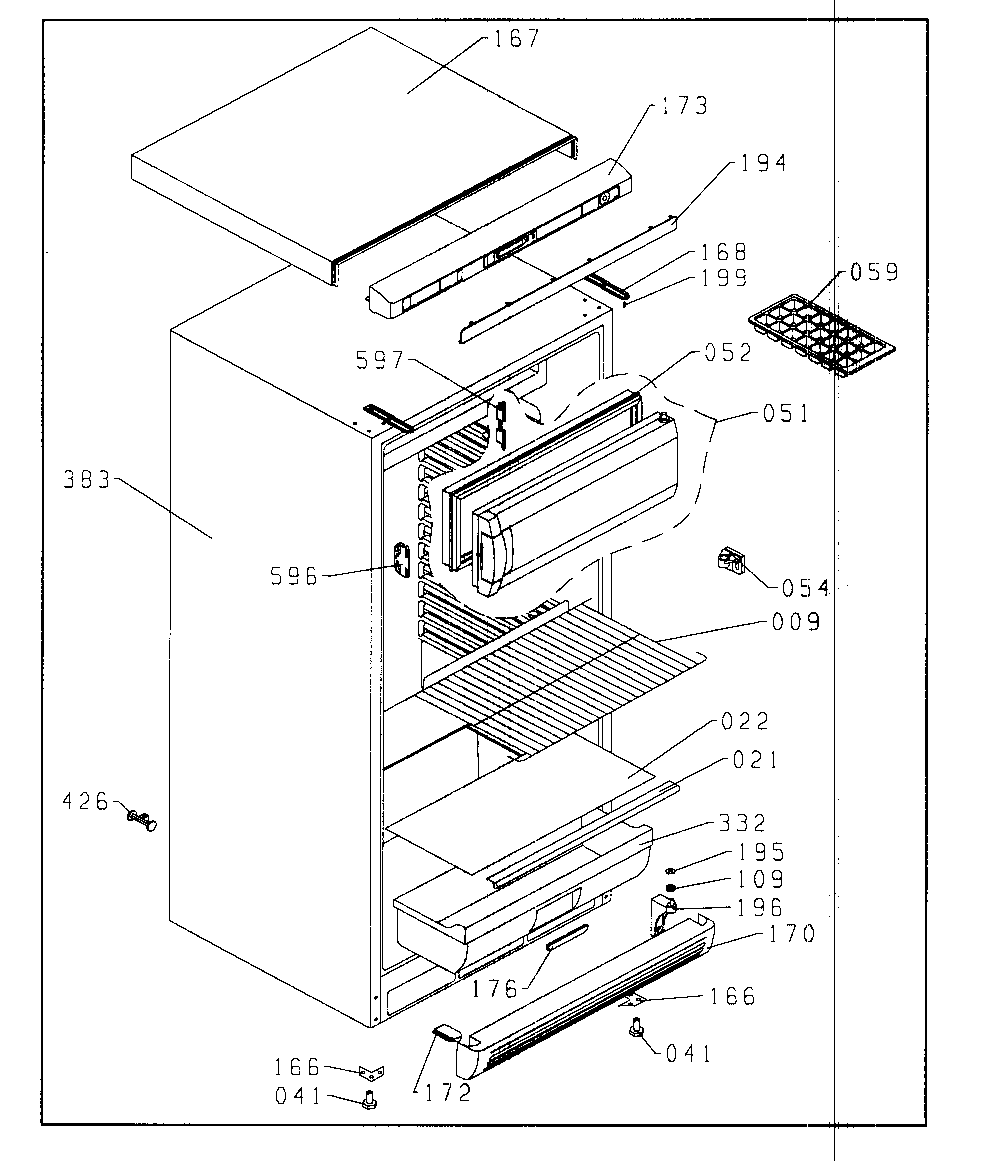 167
173
194
168
199
059
597
052
051
383
596
054
009
022
021
426
332
195
109
196
170
176
166
041
166
041
172