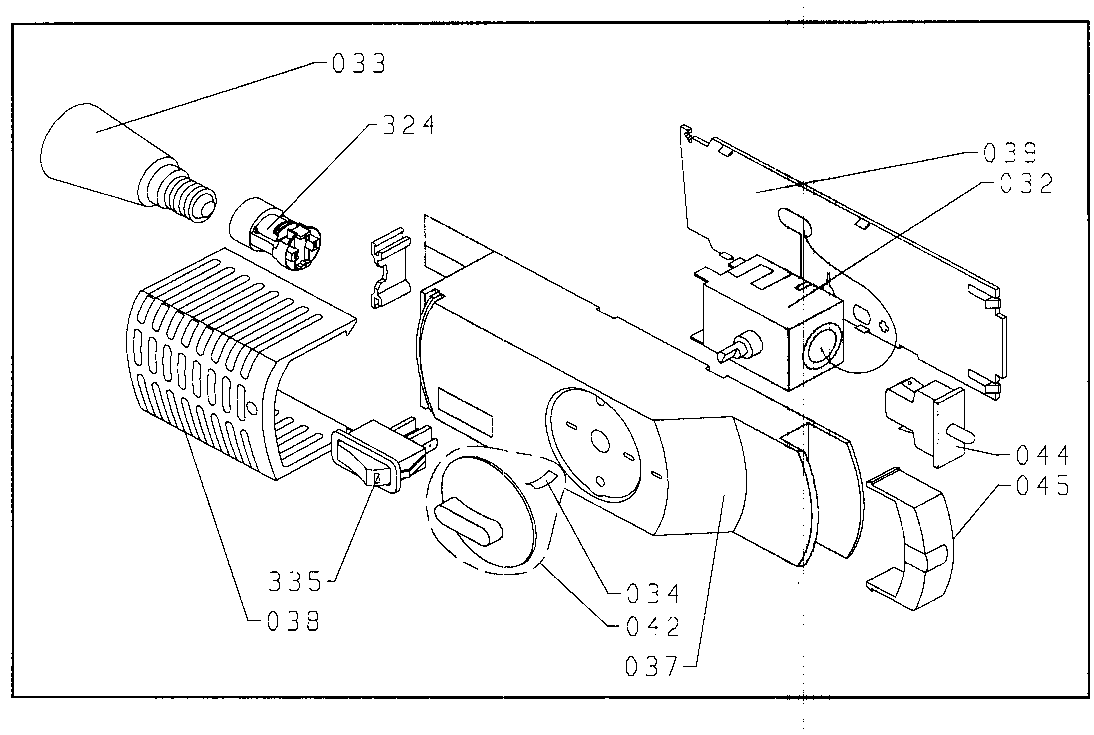 033
324
039
032
044
045
335
038
034
042
037