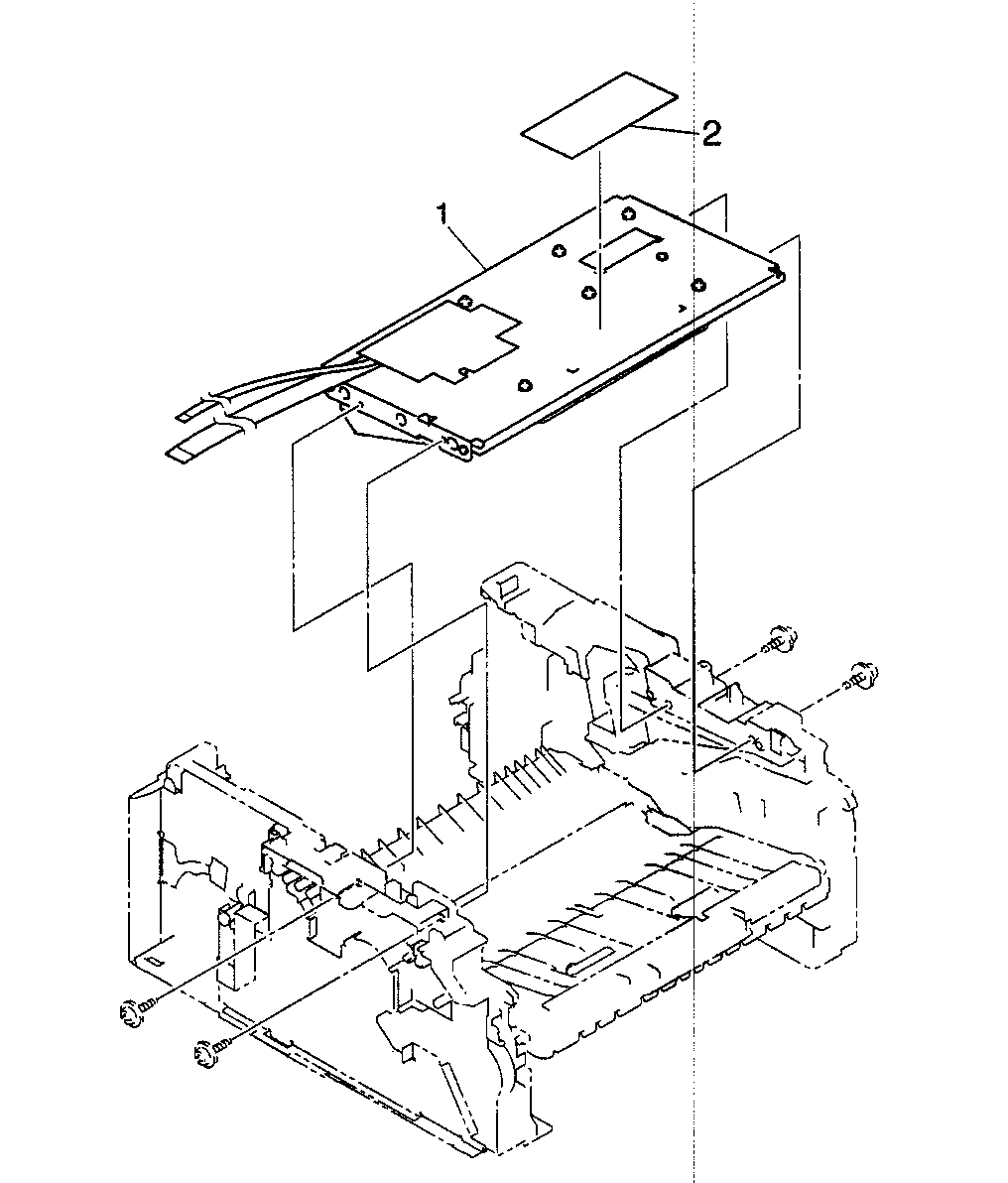 2

1