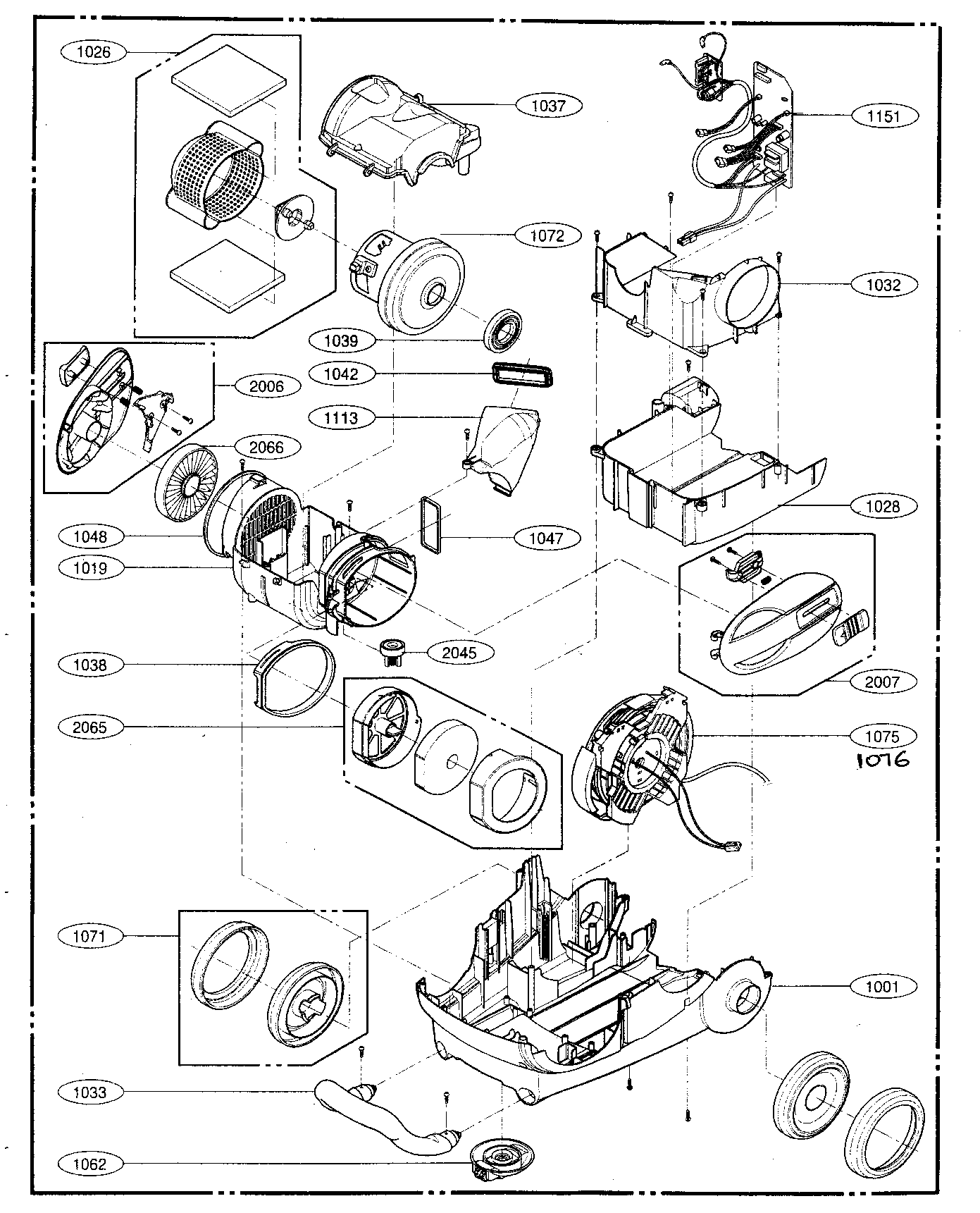 1026

1037

1151

1072

1032

1039

1042

2006

1113

2066

1028

1048

1047

1019

2045

1038

2007

2065

1075

1076

1071

1001

1033

1062