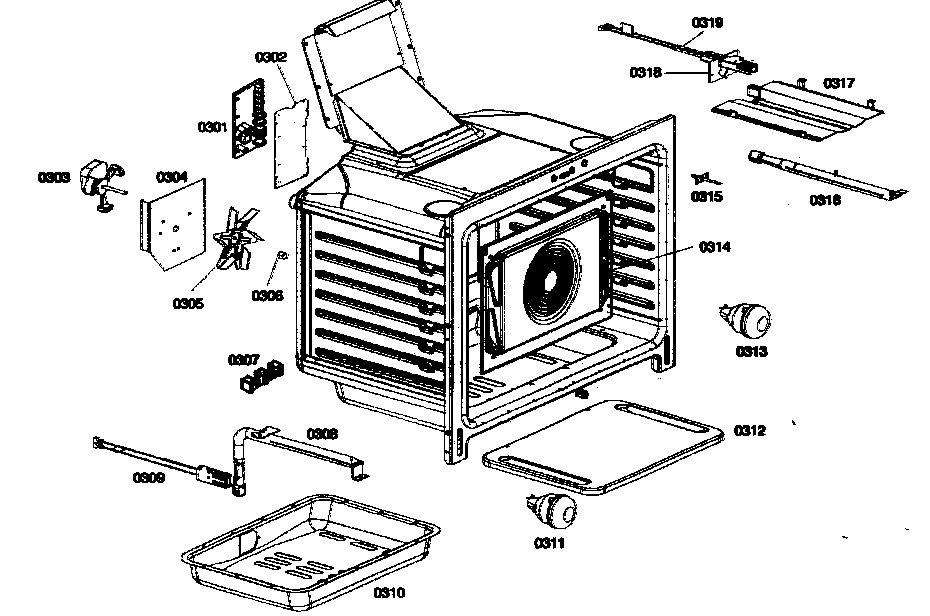 0319
0318
0317
0302
0301
0303
0304
0315
0316
0314
0305
0306
0313
0307
0308
0312
0309
0311
0310