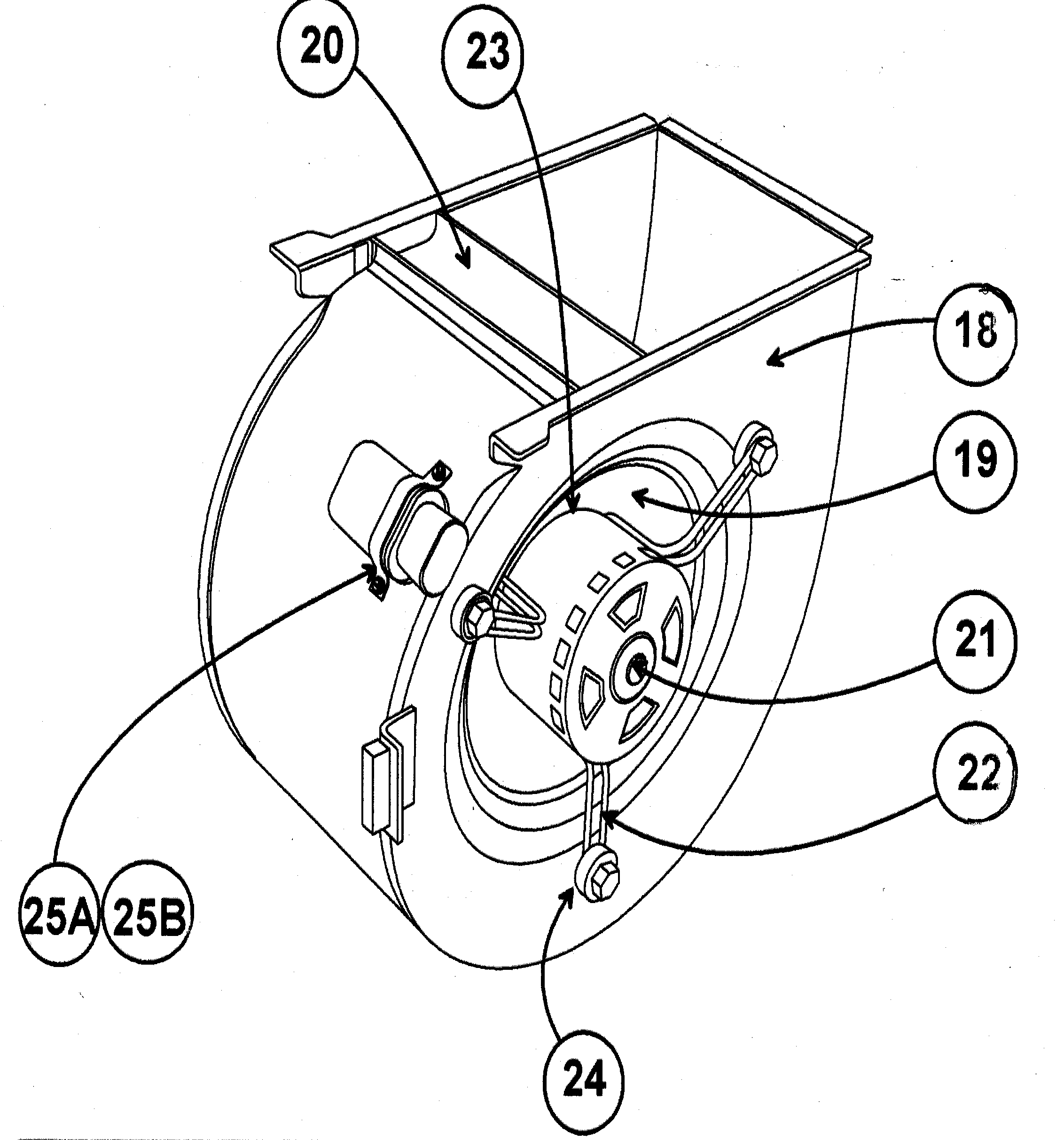 20
23
18
19
21
22
25A
25B
24