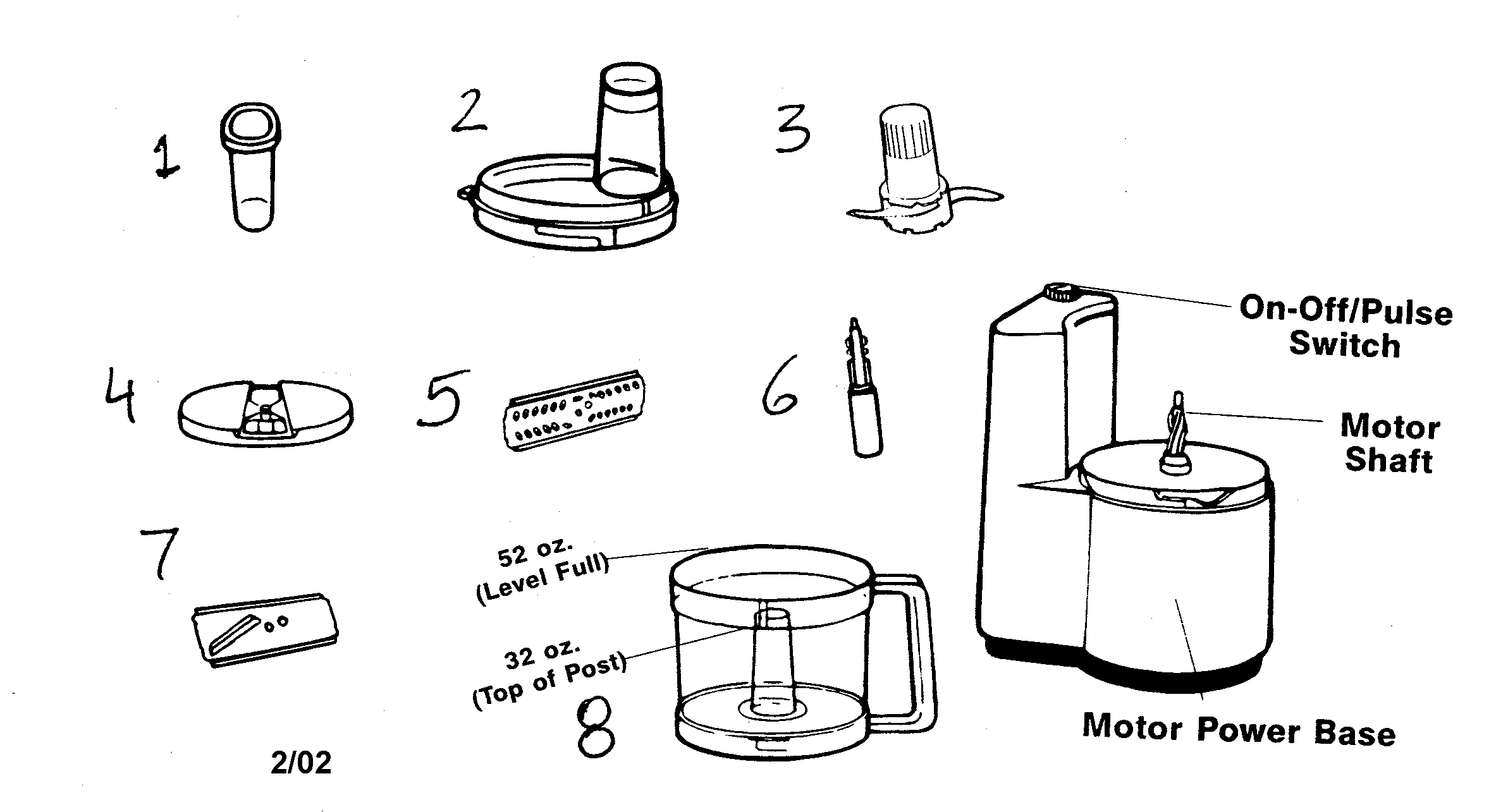 1

2

3

On-Off/Pulse Switch

4

5

6

Motor Shaft

7

52 oz. (Level Full)

32 oz. (Top of Post)

8

Motor Power Base

2/02