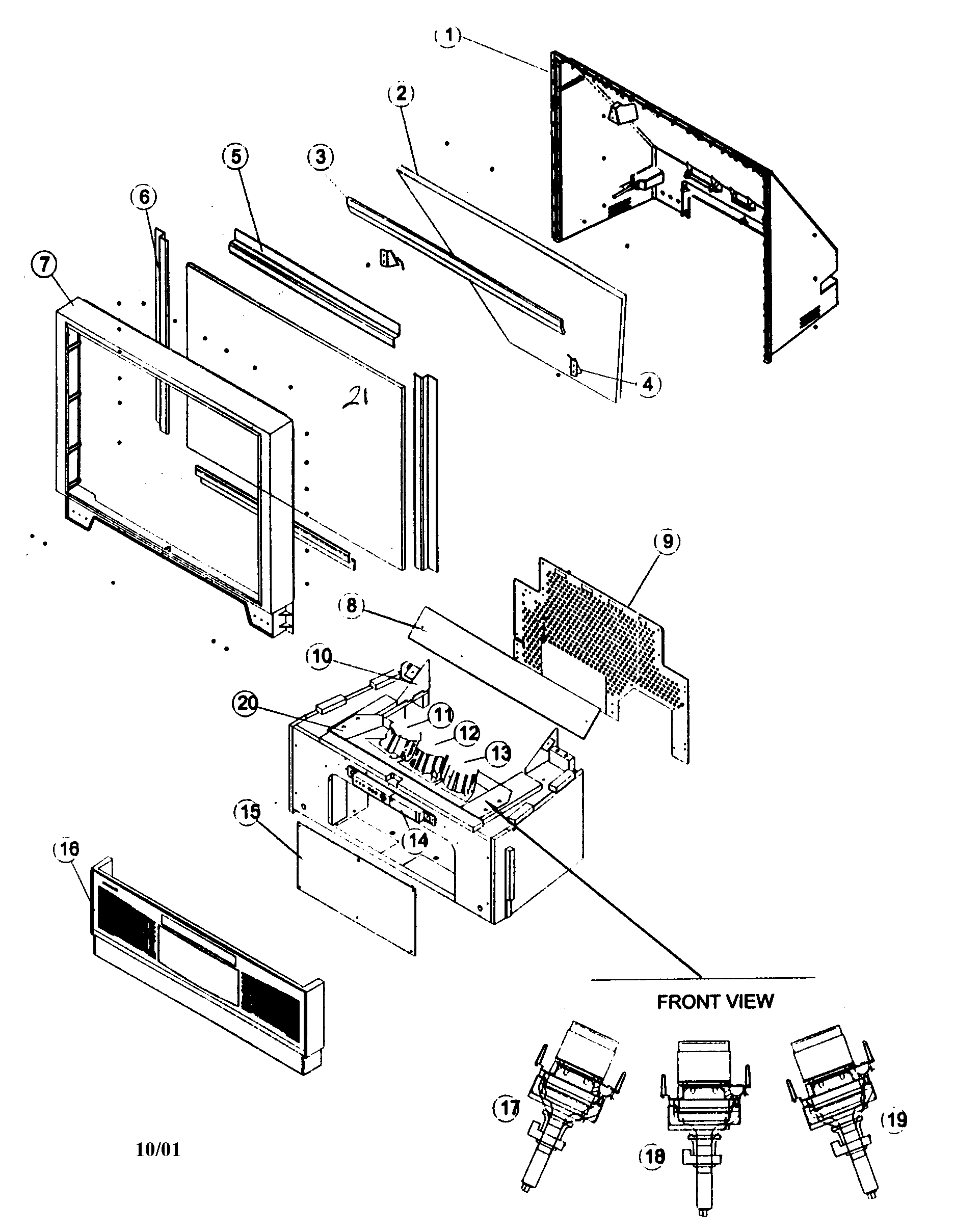 1
2
5
3
6
7
21
4
9
8
10
20
11
12
13
15
14
16
FRONT VIEW
17
18
19
10/01