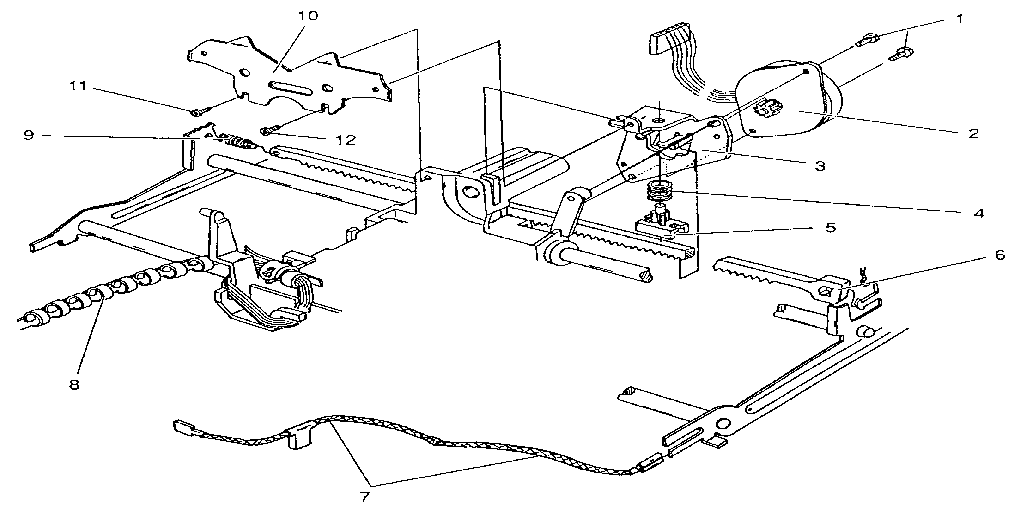 10
1
11
2
9
12
3
4
5
6
8
7