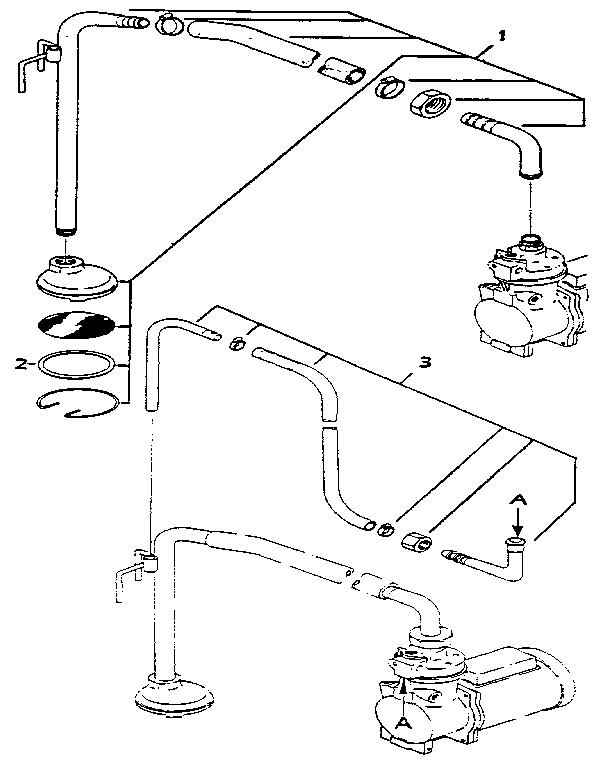 1
2
3
A
A