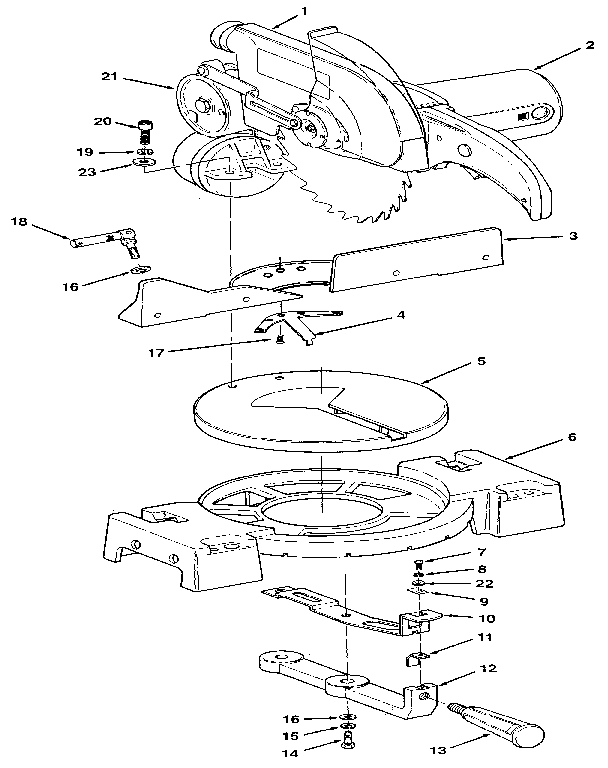 1
2
21
20
19
23
18
3
16
4
17
5
6
7
8
22
9
10
11
12
16
15
14
13