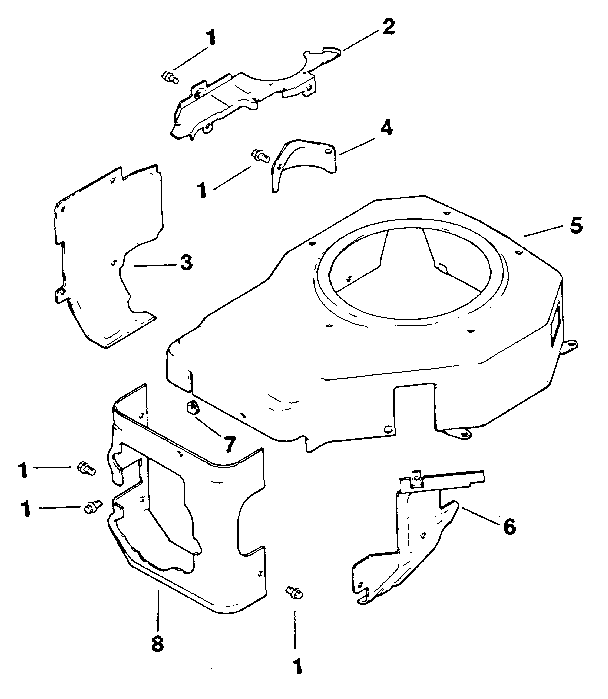 1
2
4
1
5
3
7
1
1
6
8
1