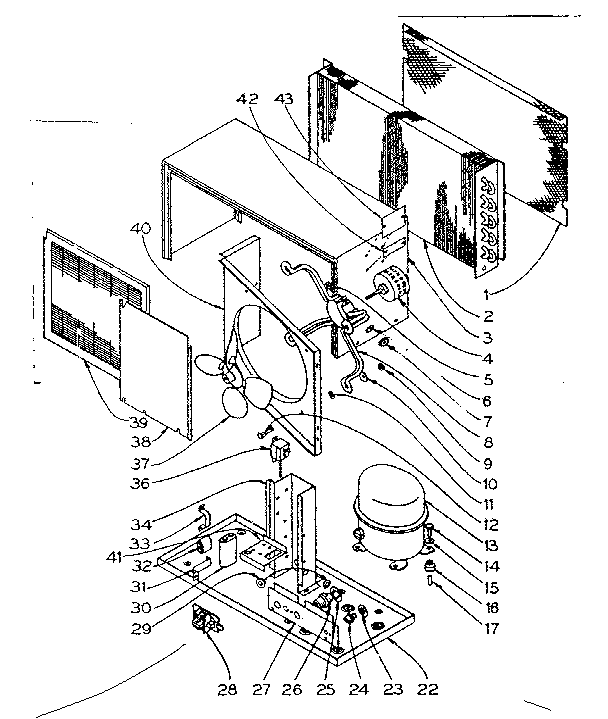 42
43
40
1
2
3
4
5
6
7
8
9
10
11
12
13
14
15
18
17
39
38
37
36
34
33
41
32
31
30
29
28
27
26
25
24
23
22